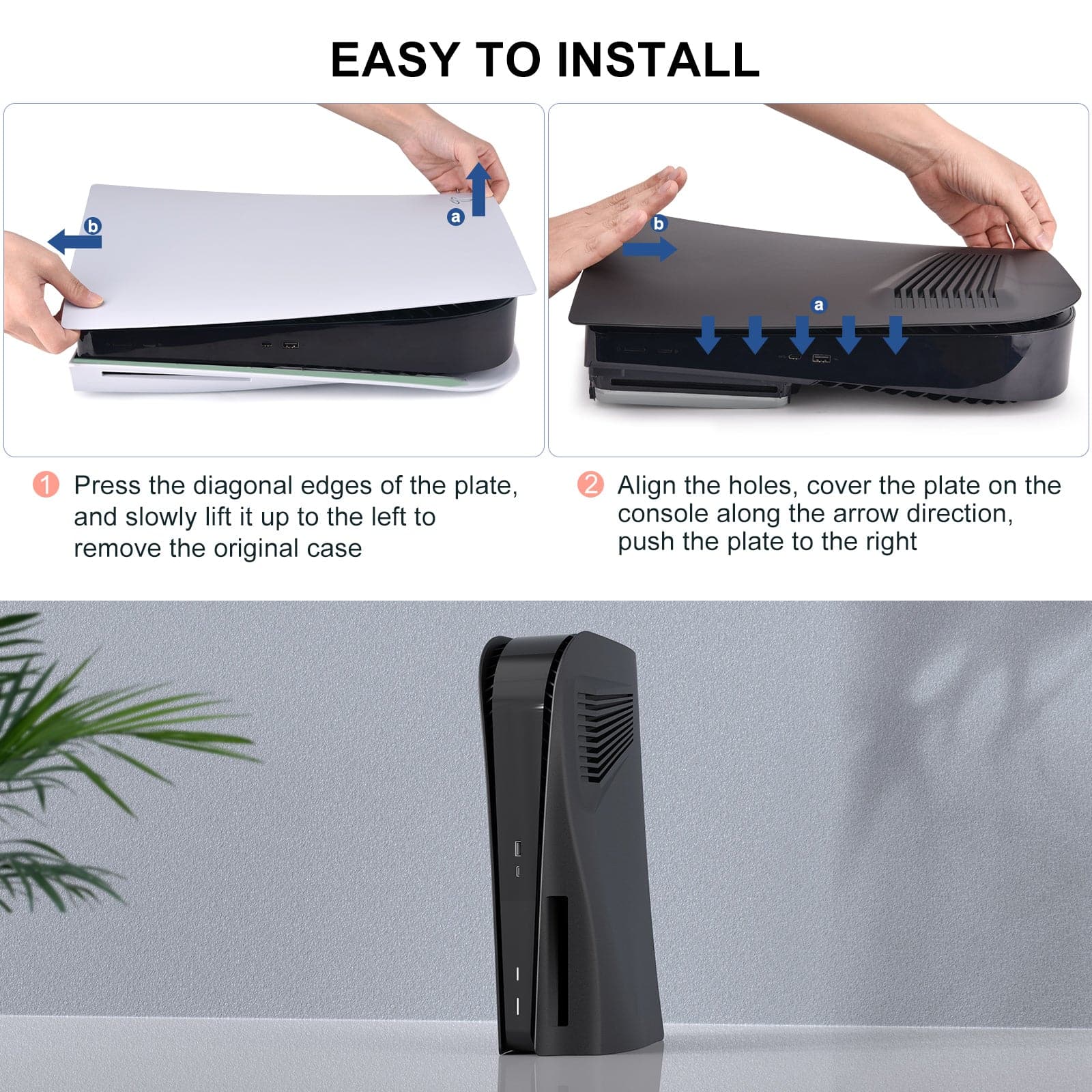 EASY TO INSTALL

b

a

b

a

1 Press the diagonal edges of the plate, and slowly lift it up to the left to remove the original case

2 Align the holes, cover the plate on the console along the arrow direction, push the plate to the right